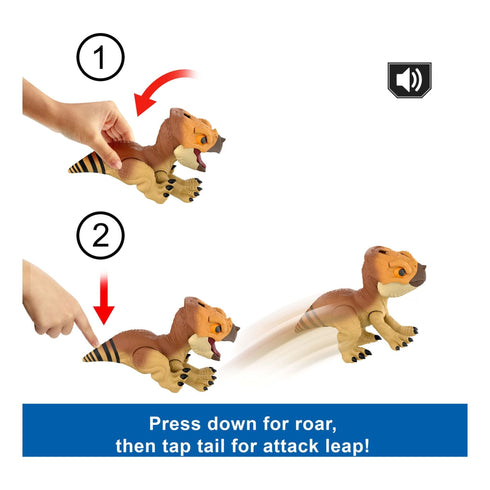 1

2

Press down for roar,
then tap tail for attack leap!